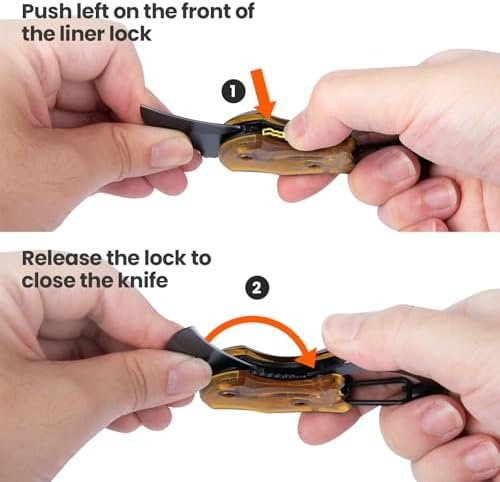 Push left on the front of the liner lock

1

Release the lock to close the knife

2